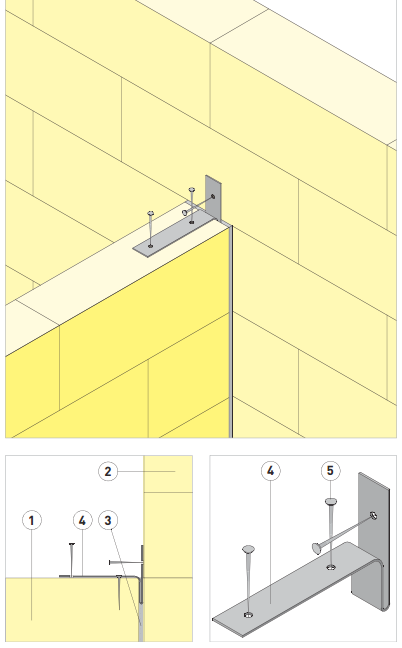 2

1

4

3

4

5